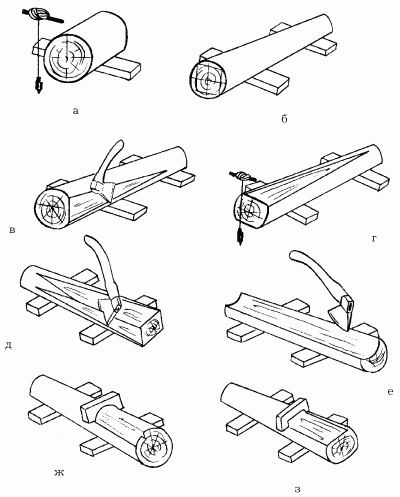 а

б

в

г

д

е

ж

з