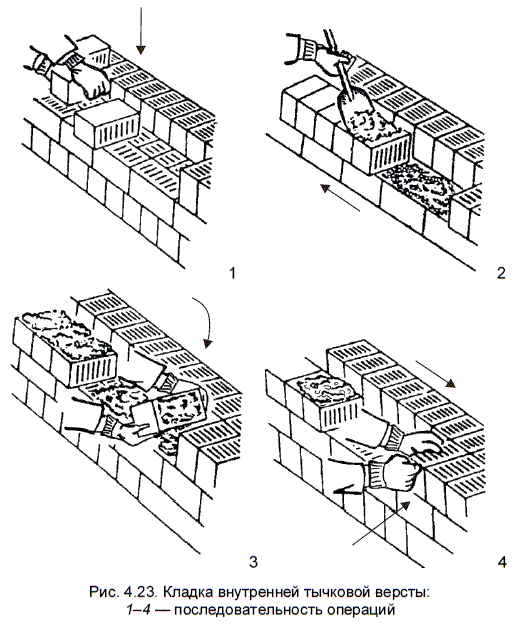 1

2

3

4

Рис. 4.23. Кладка внутренней тычковой версты:
1–4 — последовательность операций