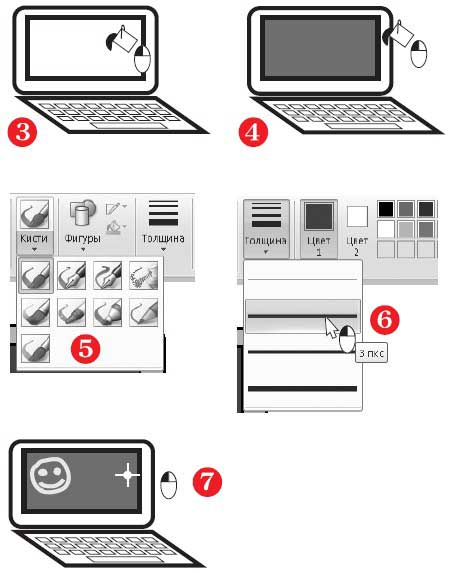 3

4

Кисти

Фигуры

Толщина

5

Толщина

Цвет 1

Цвет 2

6

3 пкс

7