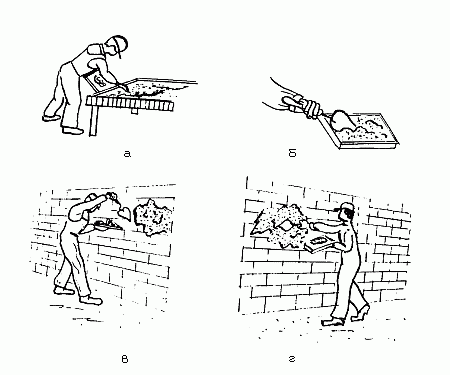 а

б

в

г