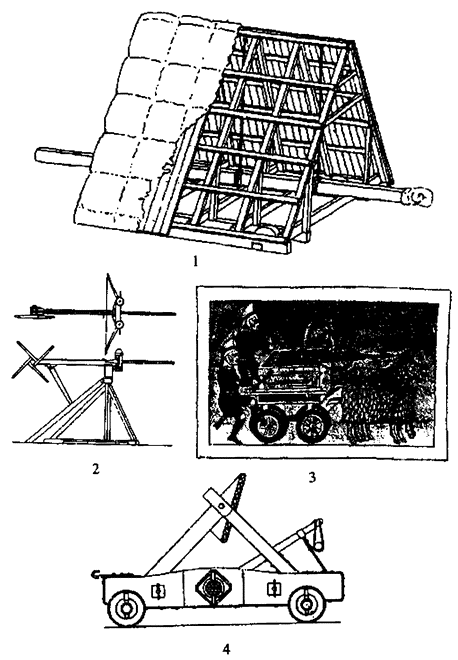 1

2

3

4