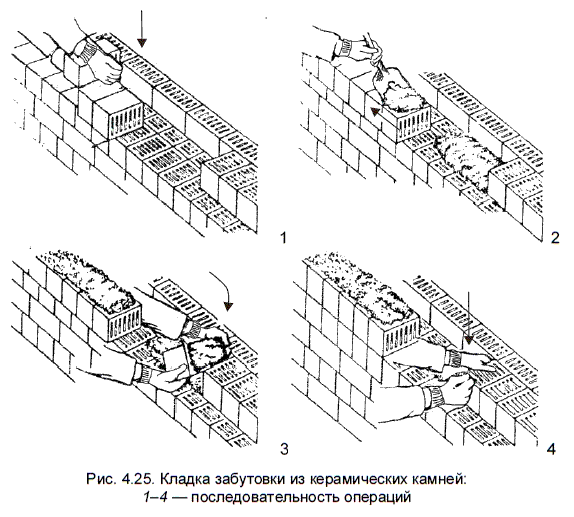 1

2

3

4

Рис. 4.25. Кладка забутовки из керамических камней:
1–4 — последовательность операций