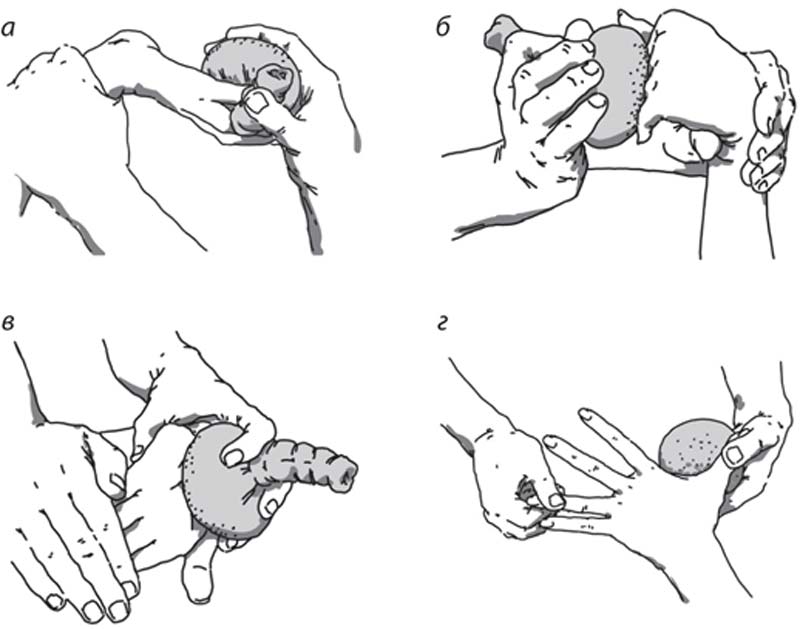 а

б

в

г