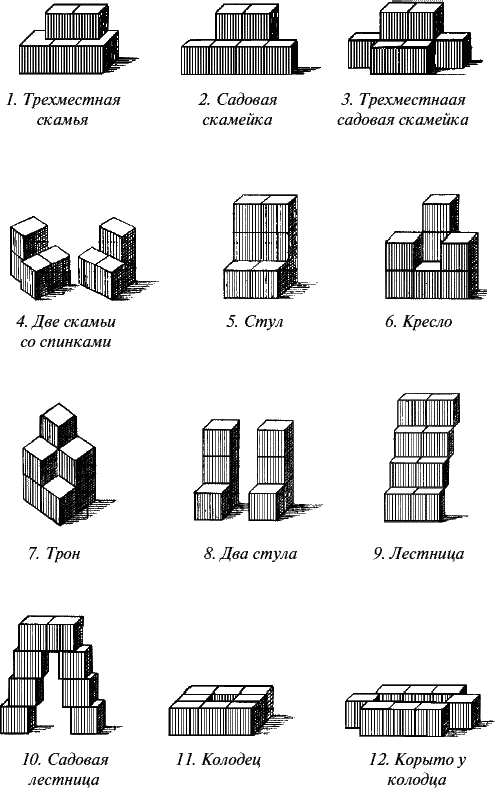 1. Трехместная скамья

2. Садовая скамейка

3. Трехместнаая садовая скамейка

4. Две скамьи со спинками

5. Стул

6. Кресло

7. Трон

8. Два стула

9. Лестница

10. Садовая лестница

11. Колодец

12. Корыто у колодца