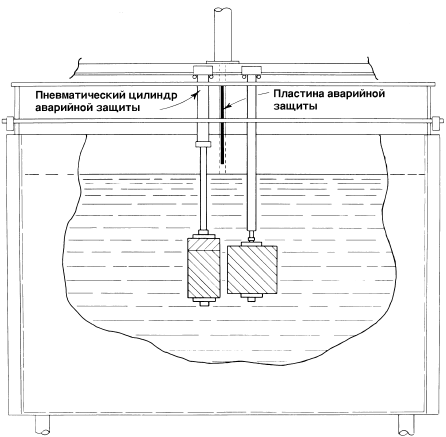 Пневматический цилиндр аварийной защиты

Пластина аварийной защиты