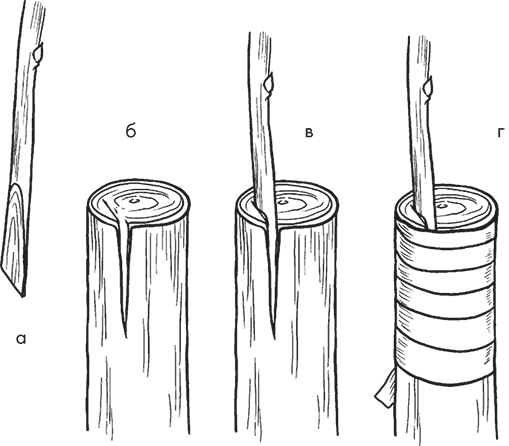 б

в

г

а