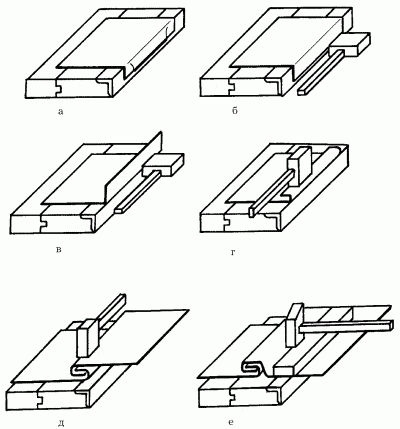 а

б

в

г

д

е