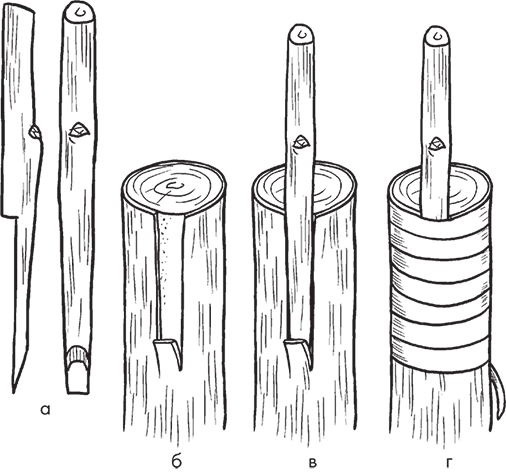 а

б

в

г