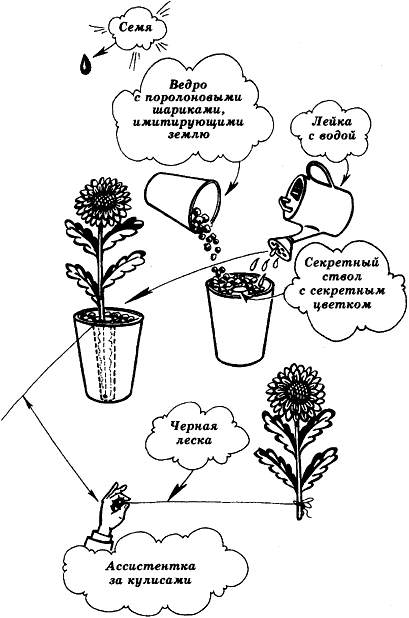 Семя

Ведро с поролоновыми шариками, имитирующими землю

Лейка с водой

Секретный ствол с секретным цветком

Черная леска

Ассистентка за кулисами