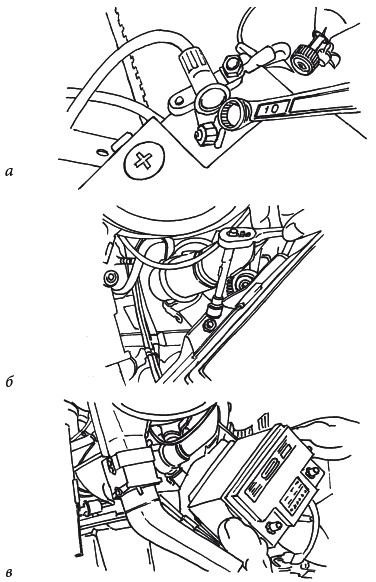 10

а

б

в